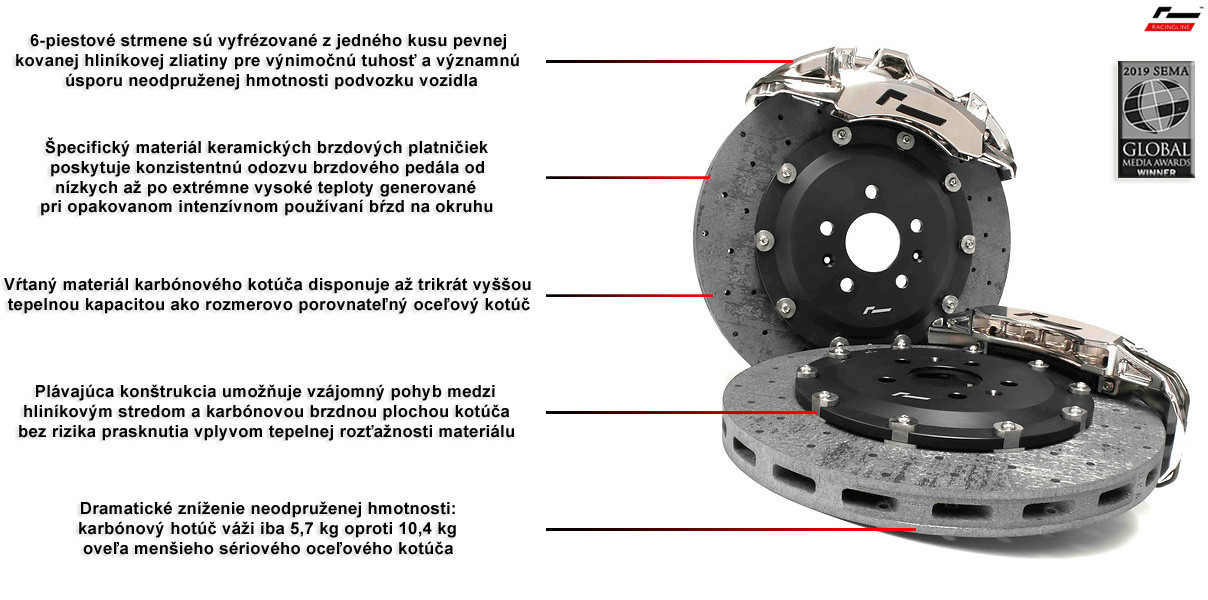 6-piestové strmene sú vyfrézované z jedného kusu pevnej kovanej hliníkovej zliatiny pre výnimočnú tuhosť a významnú úsporu neodpruženej hmotnosti podvozku vozidla

Špecifický materiál keramických brzdových platničiek poskytuje konzistentnú odozvu brzdového pedála od nízkych až po extrémne vysoké teploty generované pri opakovanom intenzívnom používaní bŕzd na okruhu

Vŕtaný materiál karbónového kotúča disponuje až trikrát vyššou tepelnou kapacitou ako rozmerovo porovnateľný oceľový kotúč

Plávajúca konštrukcia umožňuje vzájomný pohyb medzi hliníkovým stredom a karbónovou brzdnou plochou kotúča bez rizika prasknutia vplyvom tepelnej rozťažnosti materiálu

Dramatické zníženie neodpruženej hmotnosti: karbónový hotúč váži iba 5,7 kg oproti 10,4 kg oveľa menšieho sériového oceľového kotúča

RACINGLINE

2019 SEMA
GLOBAL
MEDIA AWARDS
WINNER