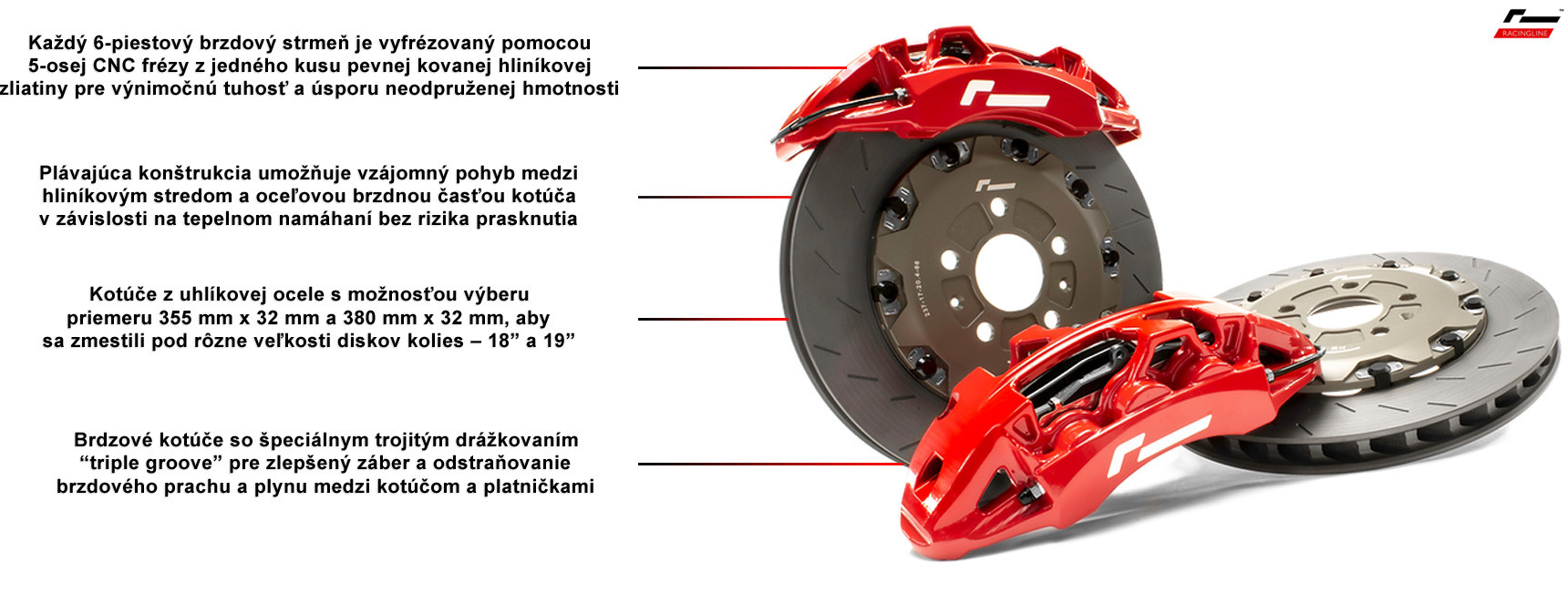 Každý 6-piestový brzdový strmeň je vyfrézovaný pomocou 5-osej CNC frézy z jedného kusu pevnej kovanej hliníkovej zliatiny pre výnimočnú tuhosť a úsporu neodpruženej hmotnosti

Plávajúca konštrukcia umožňuje vzájomný pohyb medzi hliníkovým stredom a oceľovou brzdnou časťou kotúča v závislosti na tepelnom namáhaní bez rizika prasknutia

Kotúče z uhlíkovej ocele s možnosťou výberu priemeru 355 mm x 32 mm a 380 mm x 32 mm, aby sa zmestili pod rôzne veľkosti diskov kolies – 18” a 19”

Brdzové kotúče so špeciálnym trojitým drážkovaním “triple groove” pre zlepšený záber a odstraňovanie brzdového prachu a plynu medzi kotúčom a platničkami

RACINGLINE