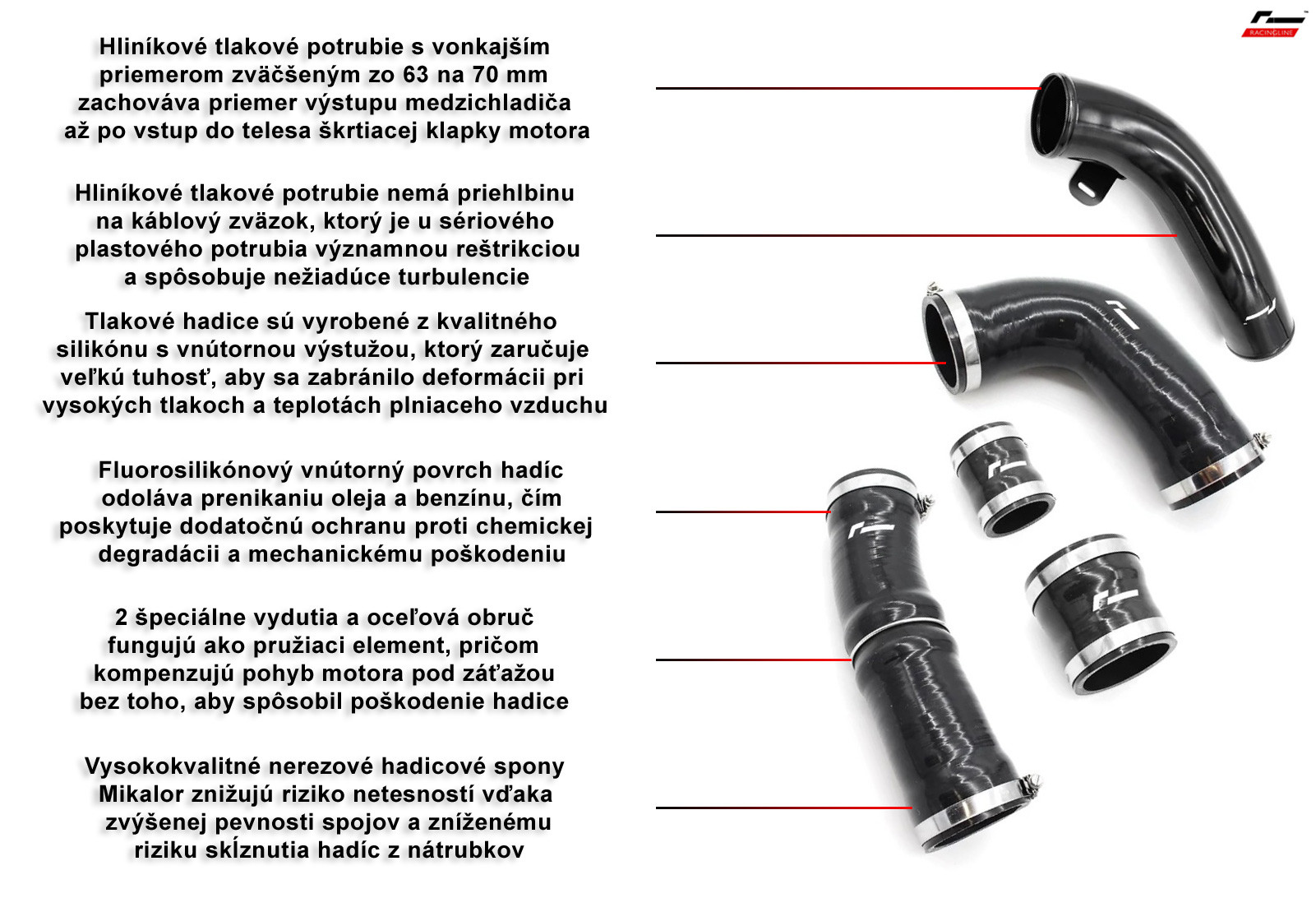 RACINGLINE

Hliníkové tlakové potrubie s vonkajším priemerom zväčšeným zo 63 na 70 mm zachováva priemer výstupu medzichladiča až po vstup do telesa škrtiacej klapky motora

Hliníkové tlakové potrubie nemá priehlbinu na káblový zväzok, ktorý je u sériového plastového potrubia významnou reštrikciou a spôsobuje nežiadúce turbulencie

Tlakové hadice sú vyrobené z kvalitného silikónu s vnútornou výstužou, ktorý zaručuje veľkú tuhosť, aby sa zabránilo deformácii pri vysokých tlakoch a teplotách plniaceho vzduchu

Fluorosilikónový vnútorný povrch hadíc odoláva prenikaniu oleja a benzínu, čím poskytuje dodatočnú ochranu proti chemickej degradácii a mechanickému poškodeniu

2 špeciálne vydutia a oceľová obruč fungujú ako pružiaci element, pričom kompenzujú pohyb motora pod záťažou bez toho, aby spôsobil poškodenie hadice

Vysokokvalitné nerezové hadicové spony Mikalor znižujú riziko netesností vďaka zvýšenej pevnosti spojov a zníženému riziku skĺznutia hadíc z nátrubkov