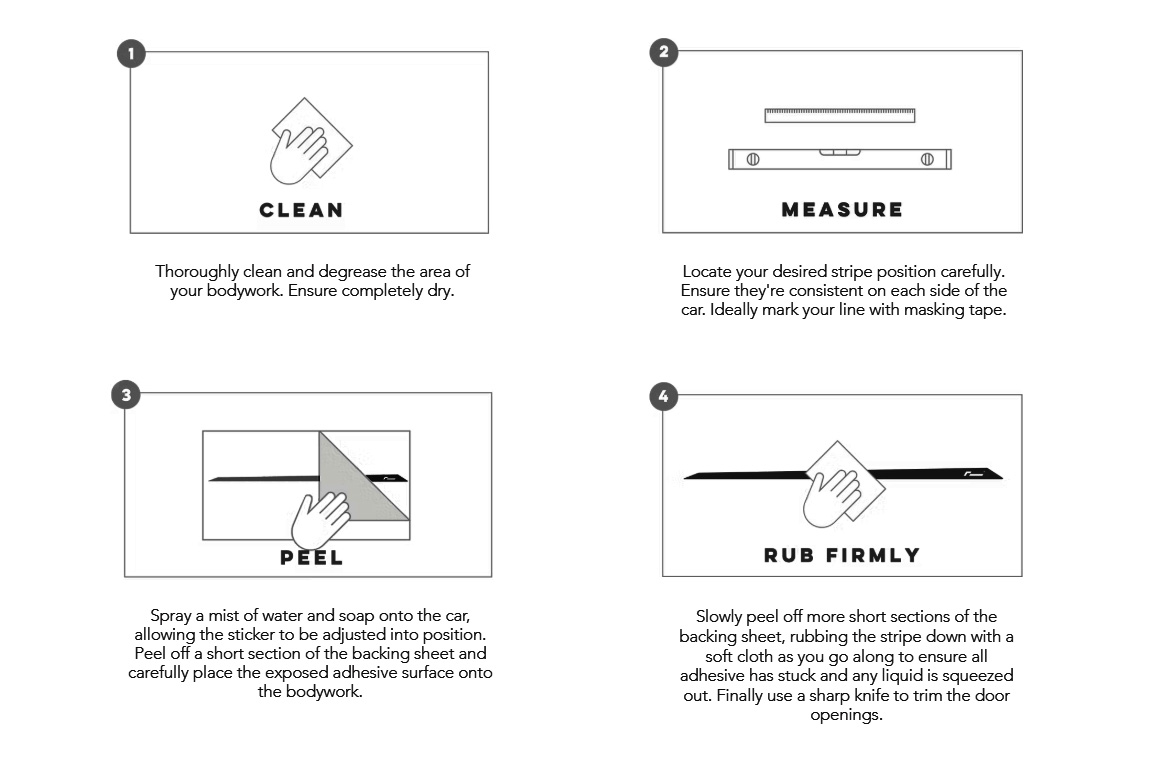 1

CLEAN

Thoroughly clean and degrease the area of your bodywork. Ensure completely dry.

2

MEASURE

Locate your desired stripe position carefully. Ensure they're consistent on each side of the car. Ideally mark your line with masking tape.

3

PEEL

Spray a mist of water and soap onto the car, allowing the sticker to be adjusted into position. Peel off a short section of the backing sheet and carefully place the exposed adhesive surface onto the bodywork.

4

RUB FIRMLY

Slowly peel off more short sections of the backing sheet, rubbing the stripe down with a soft cloth as you go along to ensure all adhesive has stuck and any liquid is squeezed out. Finally use a sharp knife to trim the door openings.